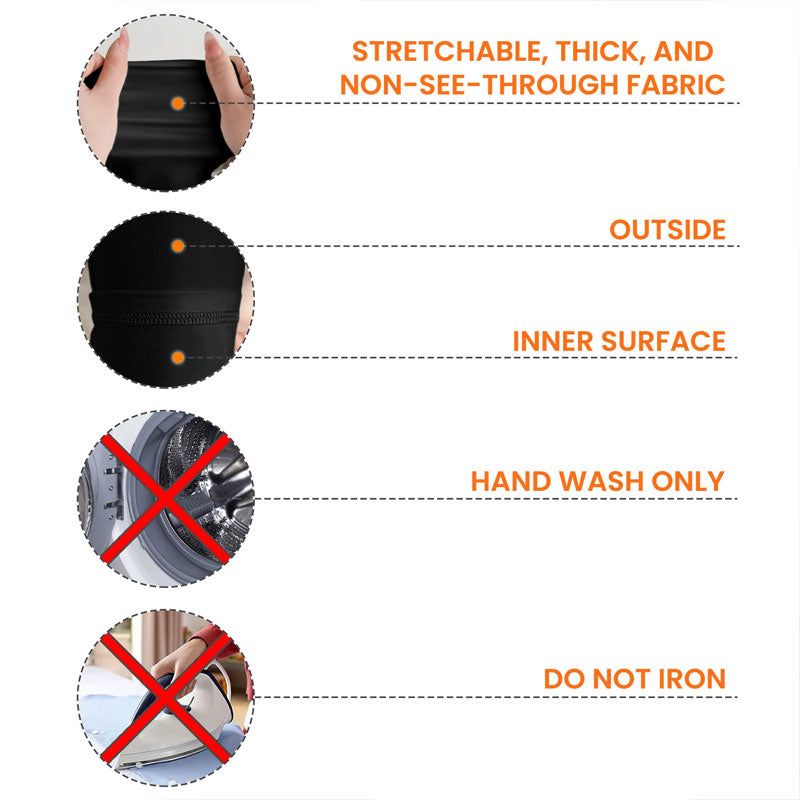 STRETCHABLE, THICK, AND NON-SEE-THROUGH FABRIC

OUTSIDE

INNER SURFACE

HAND WASH ONLY

DO NOT IRON