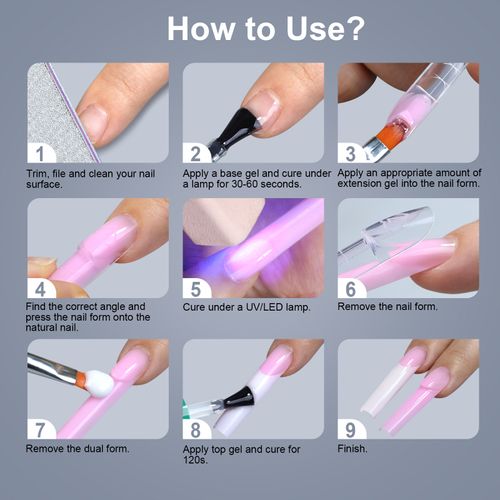 How to Use?

1
Trim, file and clean your nail surface.

2
Apply a base gel and cure under a lamp for 30-60 seconds.

3
Apply an appropriate amount of extension gel into the nail form.

4
Find the correct angle and press the nail form onto the natural nail.

5
Cure under a UV/LED lamp.

6
Remove the nail form.

7
Remove the dual form.

8
Apply top gel and cure for 120s.

9
Finish.