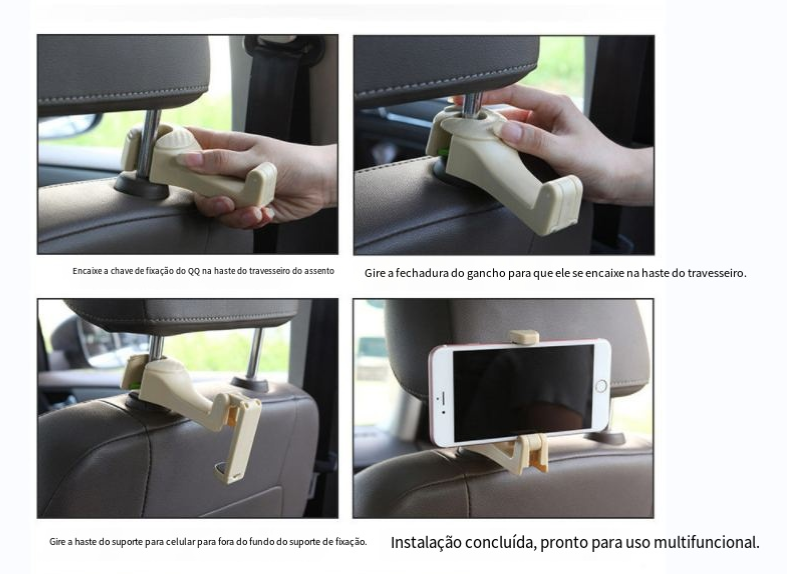 Encaixe a chave de fixação do QQ na haste do travesseiro do assento

Gire a fechadura do gancho para que ele se encaixe na haste do travesseiro.

Gire a haste do suporte para celular para fora do fundo do suporte de fixação.

Instalação concluída, pronto para uso multifuncional.