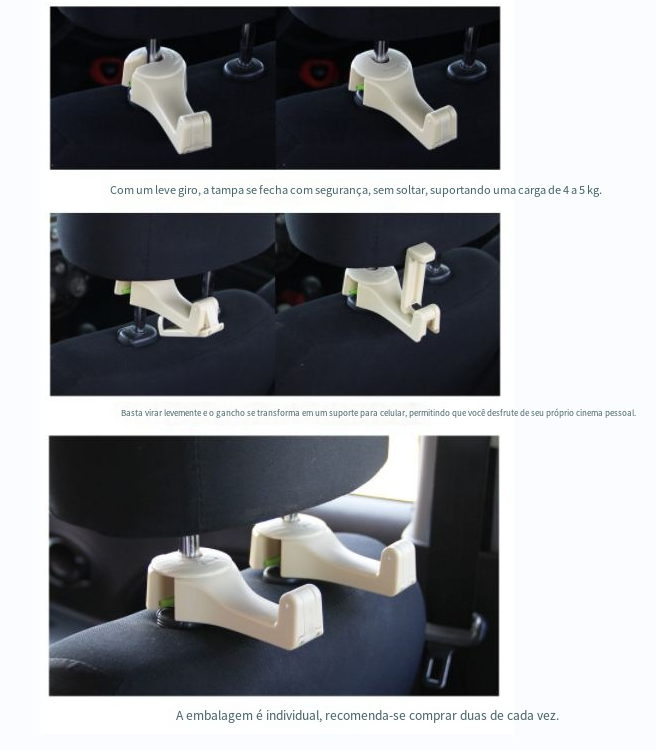 Com um leve giro, a tampa se fecha com segurança, sem soltar, suportando uma carga de 4 a 5 kg.

Basta virar levemente e o gancho se transforma em um suporte para celular, permitindo que você desfrute de seu próprio cinema pessoal.

A embalagem é individual, recomenda-se comprar duas de cada vez.