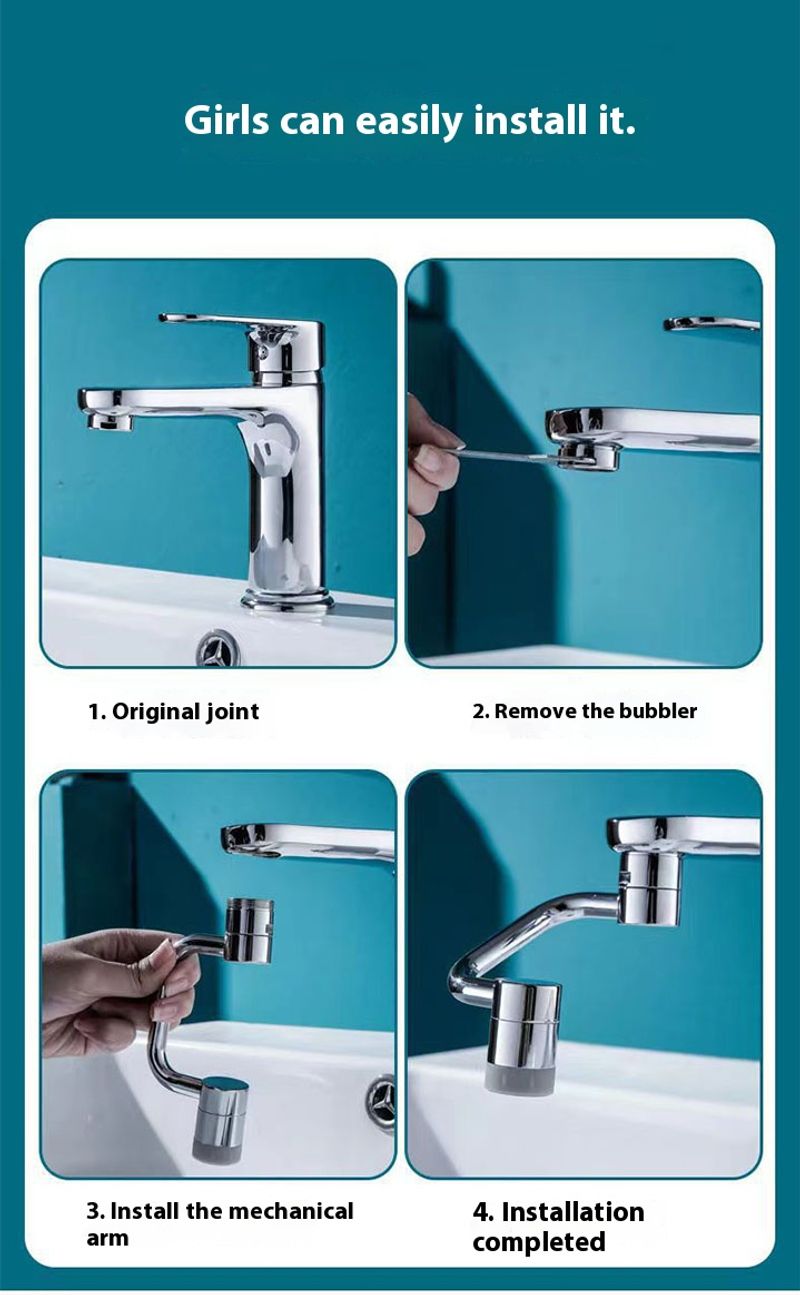 Girls can easily install it.

1. Original joint

2. Remove the bubbler

3. Install the mechanical arm

4. Installation completed