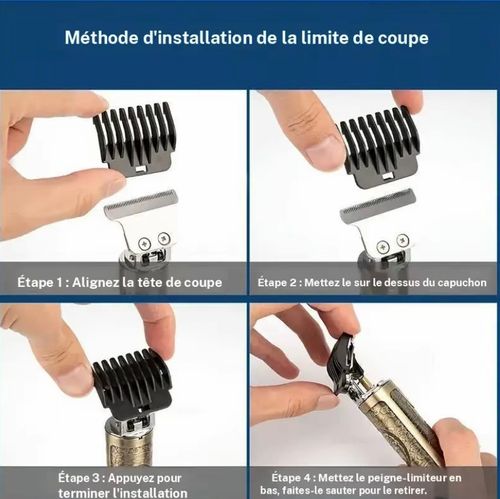 Méthode d'installation de la limite de coupe

Étape 1 : Alignez la tête de coupe

Étape 2 : Mettez le sur le dessus du capuchon

Étape 3 : Appuyez pour terminer l'installation

Étape 4 : Mettez le peigne-limiteur en bas, faites-le sauter pour le retirer.