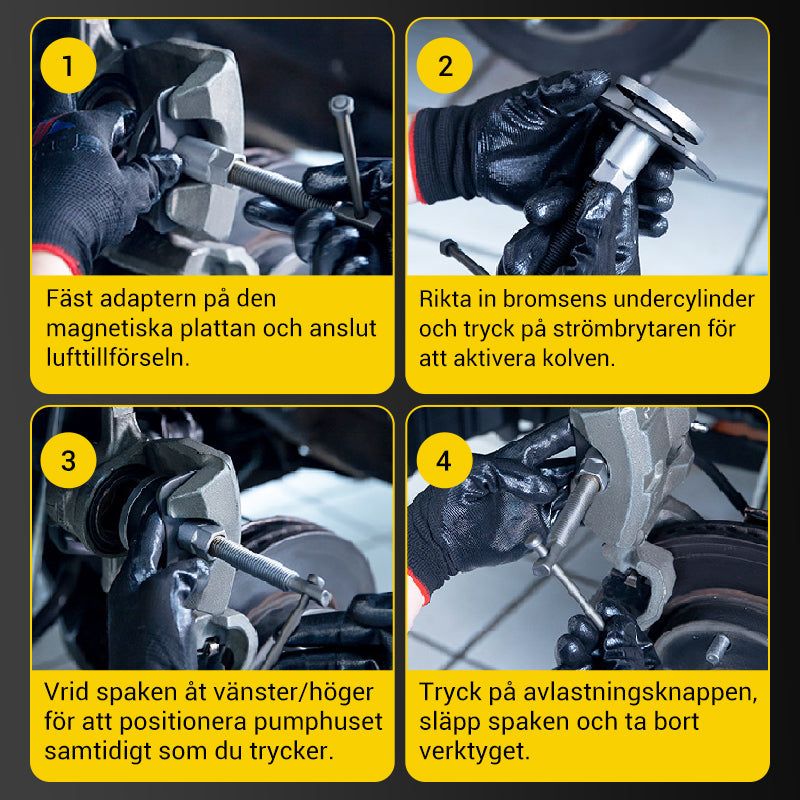 1

Fäst adaptern på den magnetiska plattan och anslut lufttillförseln.

2

Rikta in bromsens undercylinder och tryck på strömbrytaren för att aktivera kolven.

3

Vrid spaken åt vänster/höger för att positionera pumphuset samtidigt som du trycker.

4

Tryck på avlastningsknappen, släpp spaken och ta bort verktyget.