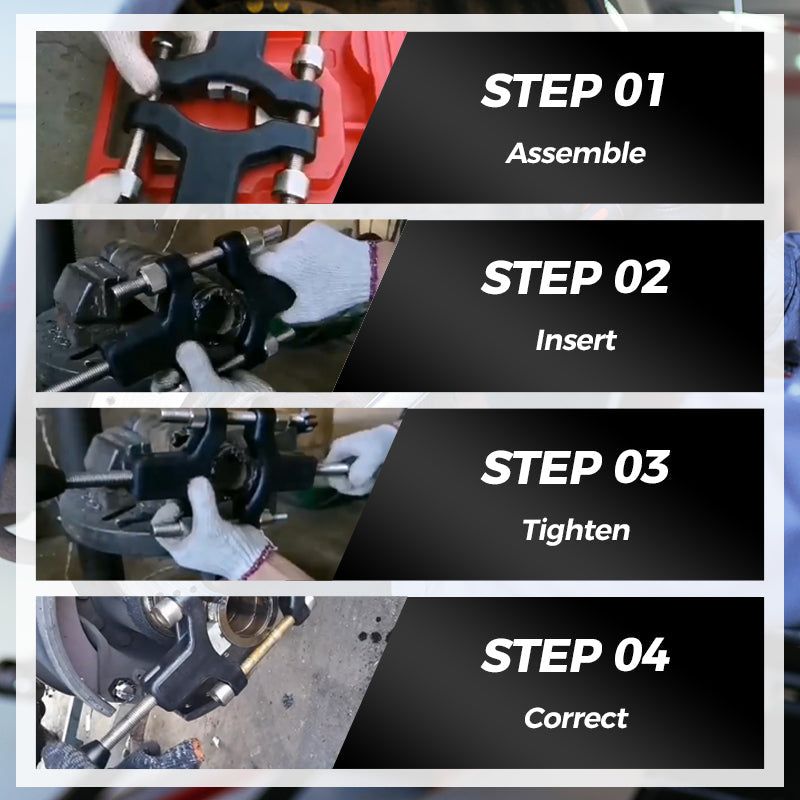 STEP 01
Assemble

STEP 02
Insert

STEP 03
Tighten

STEP 04
Correct