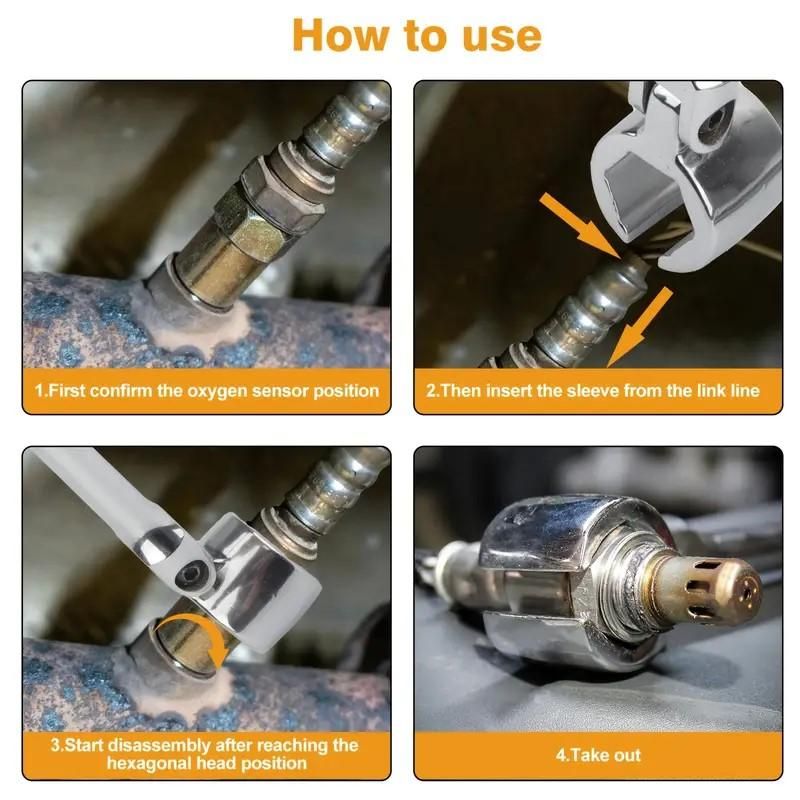 How to use

1.First confirm the oxygen sensor position

2.Then insert the sleeve from the link line

3.Start disassembly after reaching the hexagonal head position

4.Take out