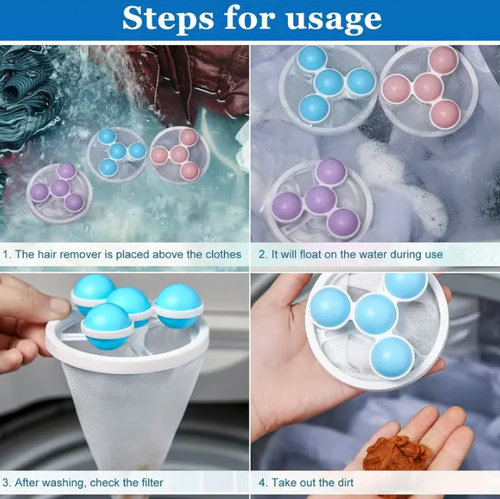 Steps for usage

1. The hair remover is placed above the clothes

2. It will float on the water during use

3. After washing, check the filter

4. Take out the dirt