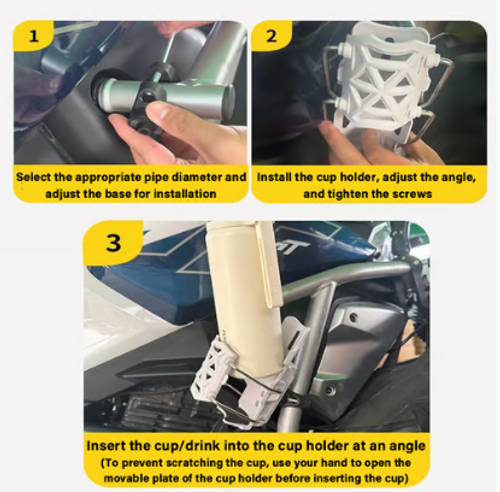 1

Select the appropriate pipe diameter and adjust the base for installation

2

Install the cup holder, adjust the angle, and tighten the screws

3

Insert the cup/drink into the cup holder at an angle
(To prevent scratching the cup, use your hand to open the movable plate of the cup holder before inserting the cup)