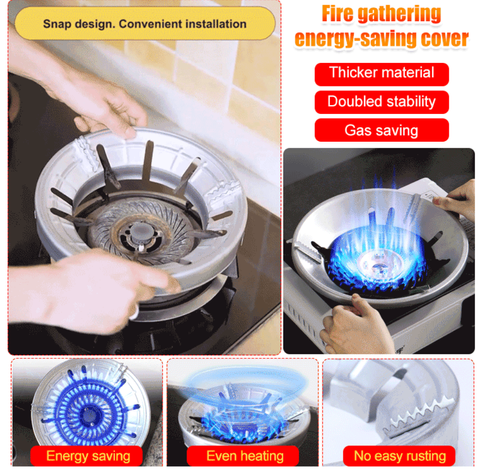 Snap design. Convenient installation

Fire gathering energy-saving cover

Thicker material

Doubled stability

Gas saving

Energy saving

Even heating

No easy rusting