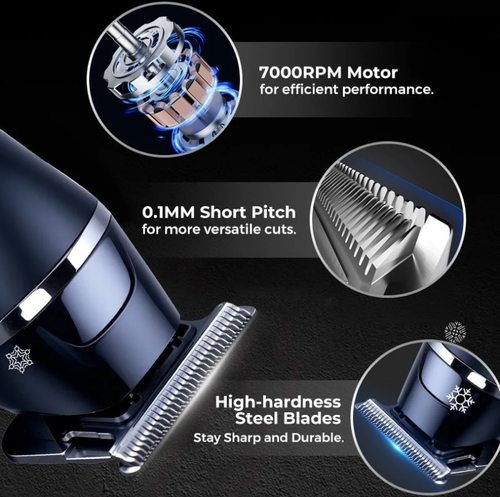 7000RPM Motor
for efficient performance.

0.1MM Short Pitch
for more versatile cuts.

High-hardness
Steel Blades
Stay Sharp and Durable.