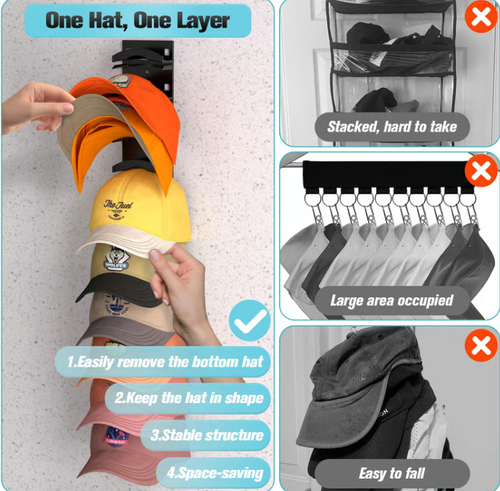 One Hat, One Layer

The Fuel

1.Easily remove the bottom hat

2.Keep the hat in shape

3.Stable structure

4.Space-saving

Stacked, hard to take

Large area occupied

NIKE

Easy to fall