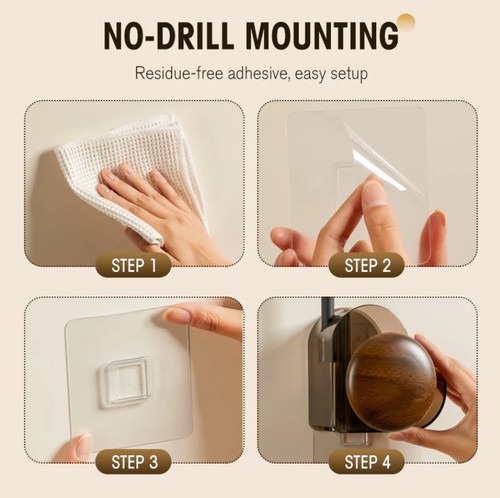 NO-DRILL MOUNTING

Residue-free adhesive, easy setup

STEP 1

STEP 2

STEP 3

STEP 4