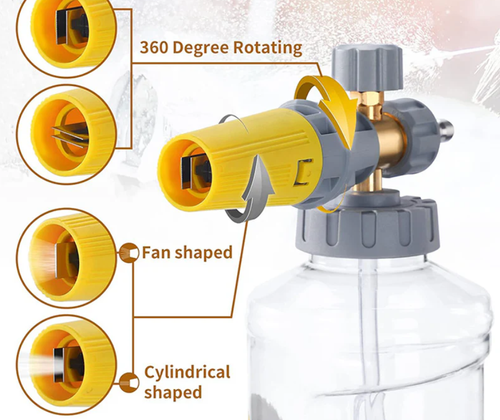 360 Degree Rotating

Fan shaped

Cylindrical shaped