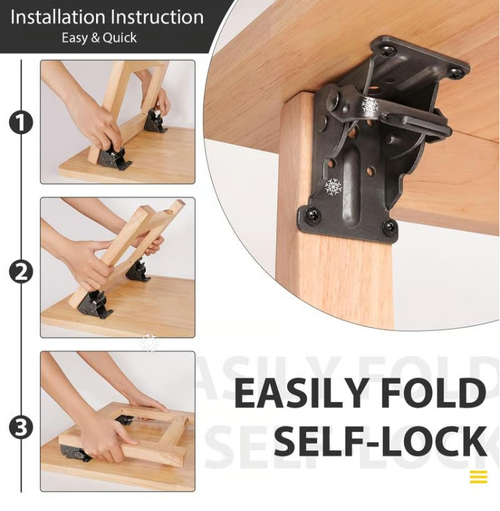 Installation Instruction
Easy & Quick

1

2

3

EASILY FOLD
SELF-LOCK