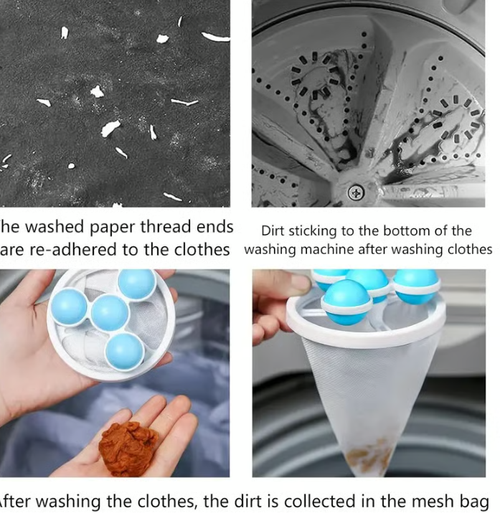 he washed paper thread ends are re-adhered to the clothes

Dirt sticking to the bottom of the washing machine after washing clothes

fter washing the clothes, the dirt is collected in the mesh bag