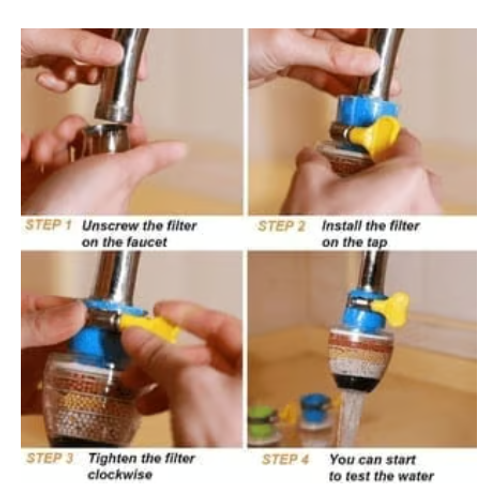 STEP 1 Unscrew the filter on the faucet

STEP 2 Install the filter on the tap

STEP 3 Tighten the filter clockwise

STEP 4 You can start to test the water