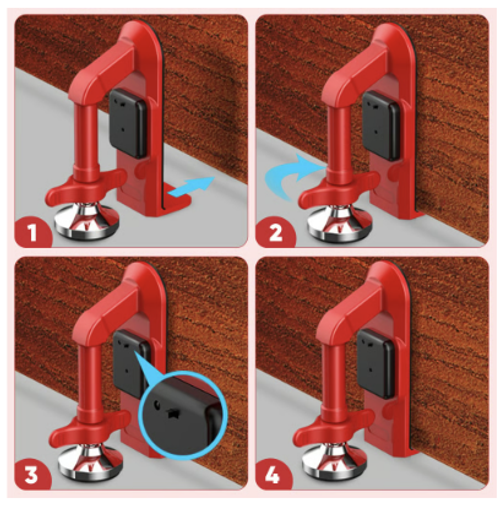 1

2

3

4