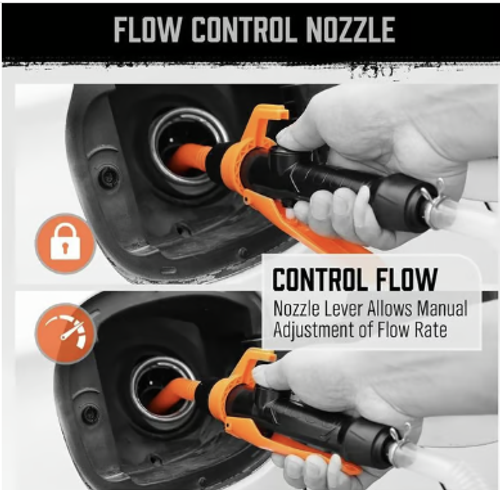 FLOW CONTROL NOZZLE

CONTROL FLOW
Nozzle Lever Allows Manual Adjustment of Flow Rate