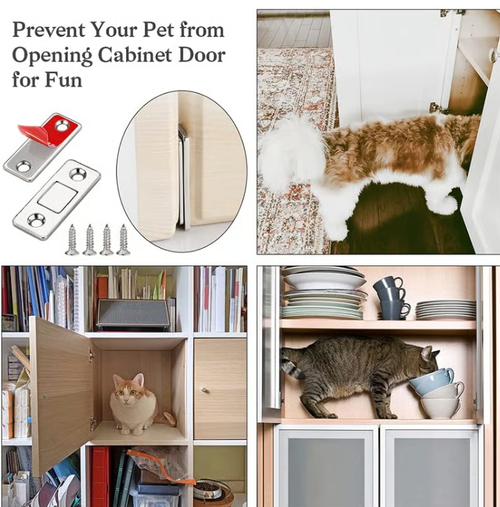 Prevent Your Pet from Opening Cabinet Door for Fun