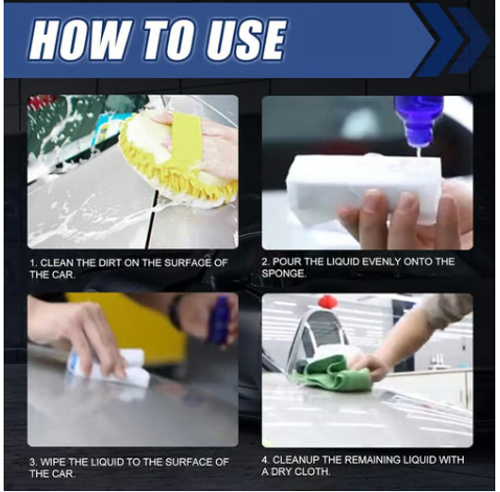 HOW TO USE

1. CLEAN THE DIRT ON THE SURFACE OF THE CAR.

2. POUR THE LIQUID EVENLY ONTO THE SPONGE.

3. WIPE THE LIQUID TO THE SURFACE OF THE CAR.

4. CLEANUP THE REMAINING LIQUID WITH A DRY CLOTH.