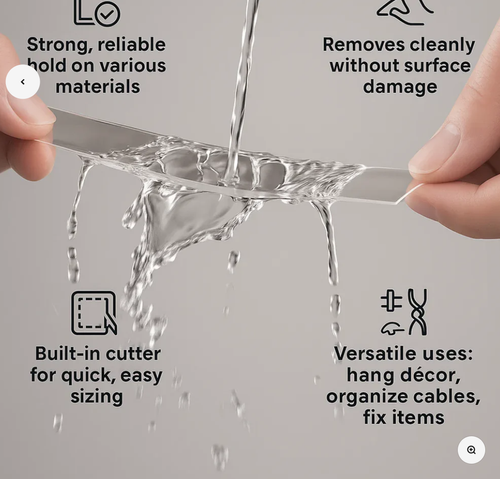 Strong, reliable hold on various materials

Removes cleanly without surface damage

Built-in cutter for quick, easy sizing

Versatile uses: hang décor, organize cables, fix items