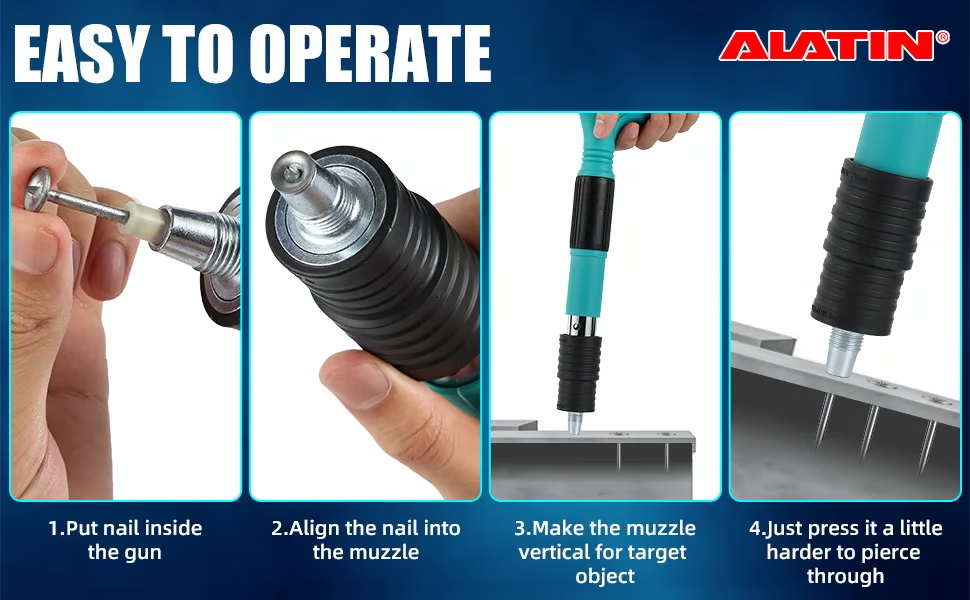 EASY TO OPERATE

ALATIN®

1.Put nail inside the gun

2.Align the nail into the muzzle

3.Make the muzzle vertical for target object

4.Just press it a little harder to pierce through