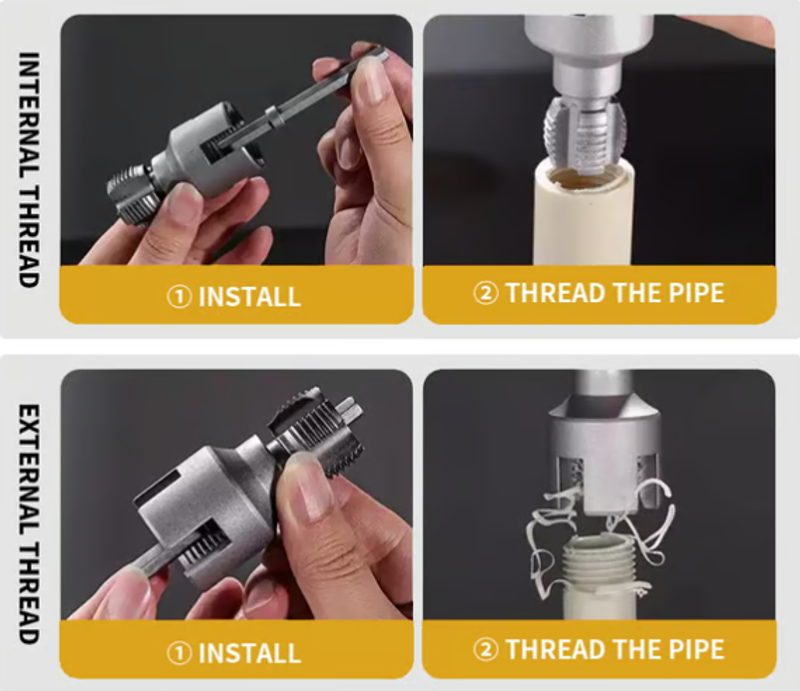 INTERNAL THREAD

① INSTALL

② THREAD THE PIPE

EXTERNAL THREAD

① INSTALL

② THREAD THE PIPE