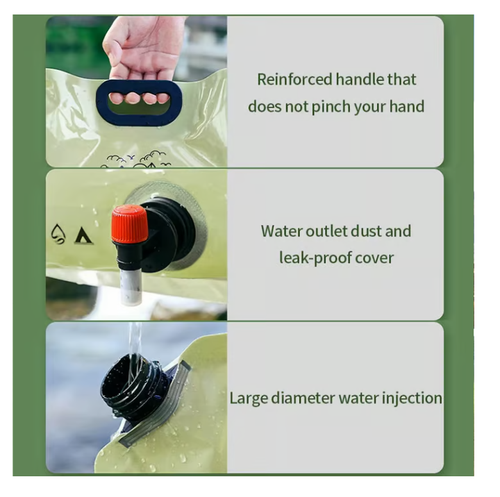 Reinforced handle that does not pinch your hand

Water outlet dust and leak-proof cover

Large diameter water injection