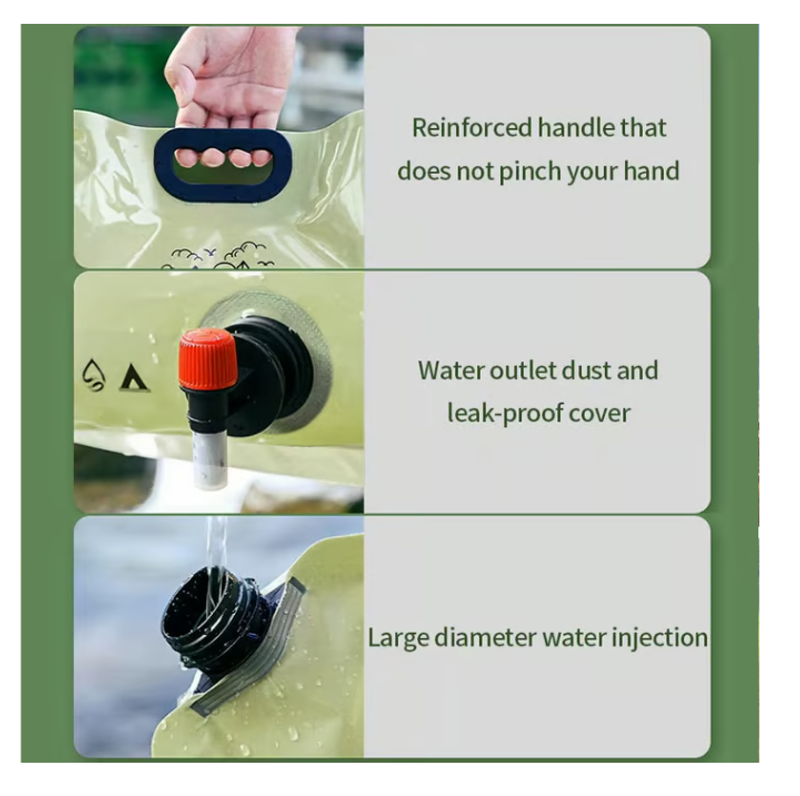 Reinforced handle that does not pinch your hand

Water outlet dust and leak-proof cover

Large diameter water injection