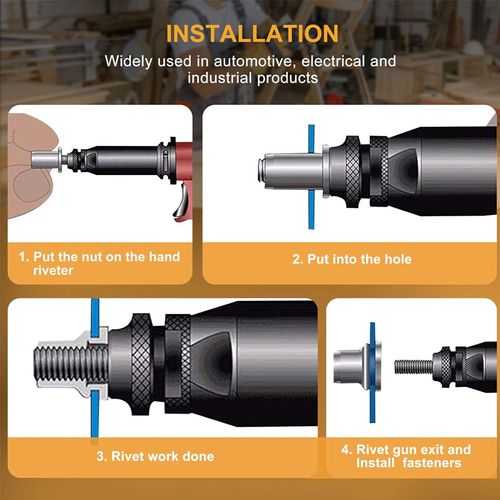 INSTALLATION

Widely used in automotive, electrical and industrial products

1. Put the nut on the hand riveter

2. Put into the hole

3. Rivet work done

4. Rivet gun exit and Install fasteners