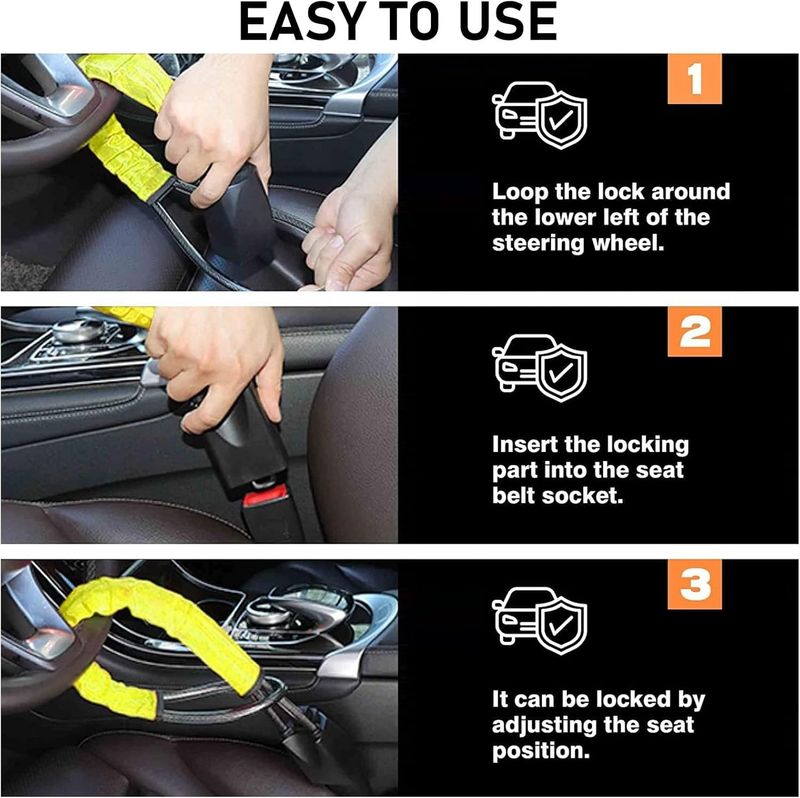 EASY TO USE

1

Loop the lock around the lower left of the steering wheel.

2

Insert the locking part into the seat belt socket.

3

It can be locked by adjusting the seat position.