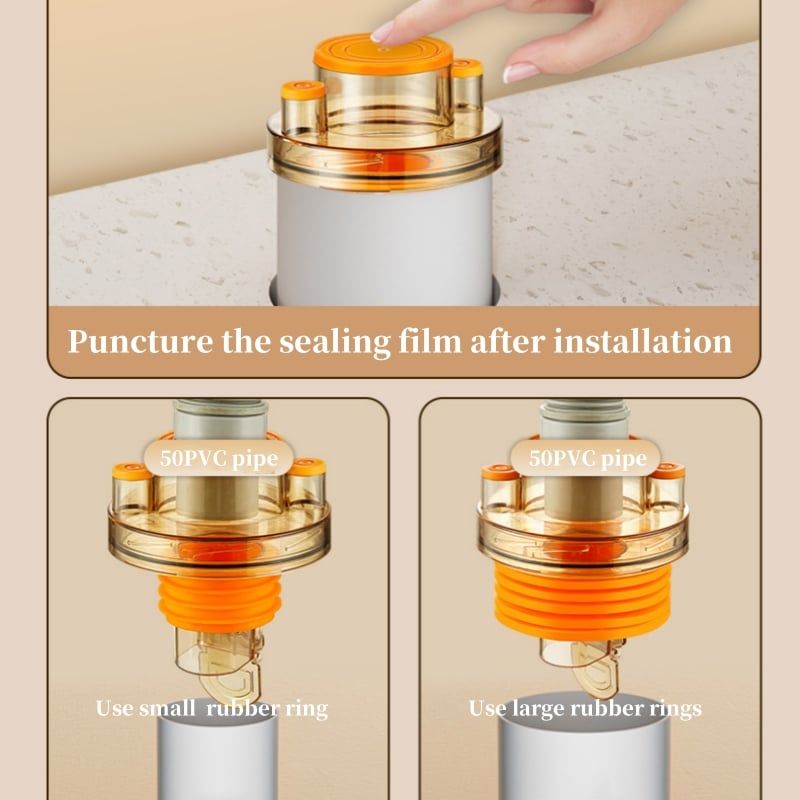 Puncture the sealing film after installation

50PVC pipe

Use small  rubber ring

50PVC pipe

Use large rubber rings