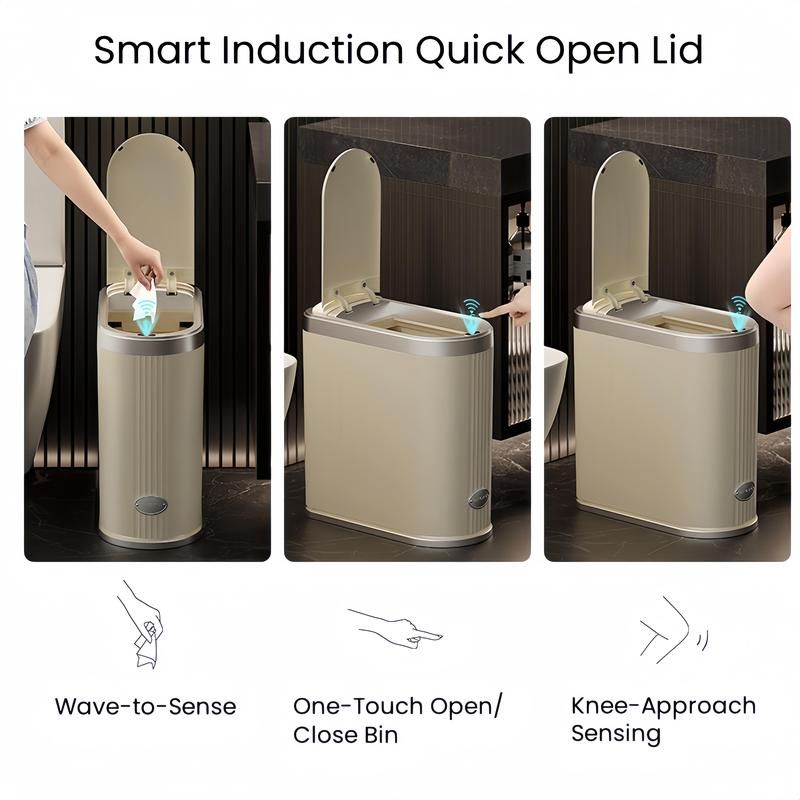 Smart Induction Quick Open Lid

Wave-to-Sense

One-Touch Open/ Close Bin

Knee-Approach Sensing