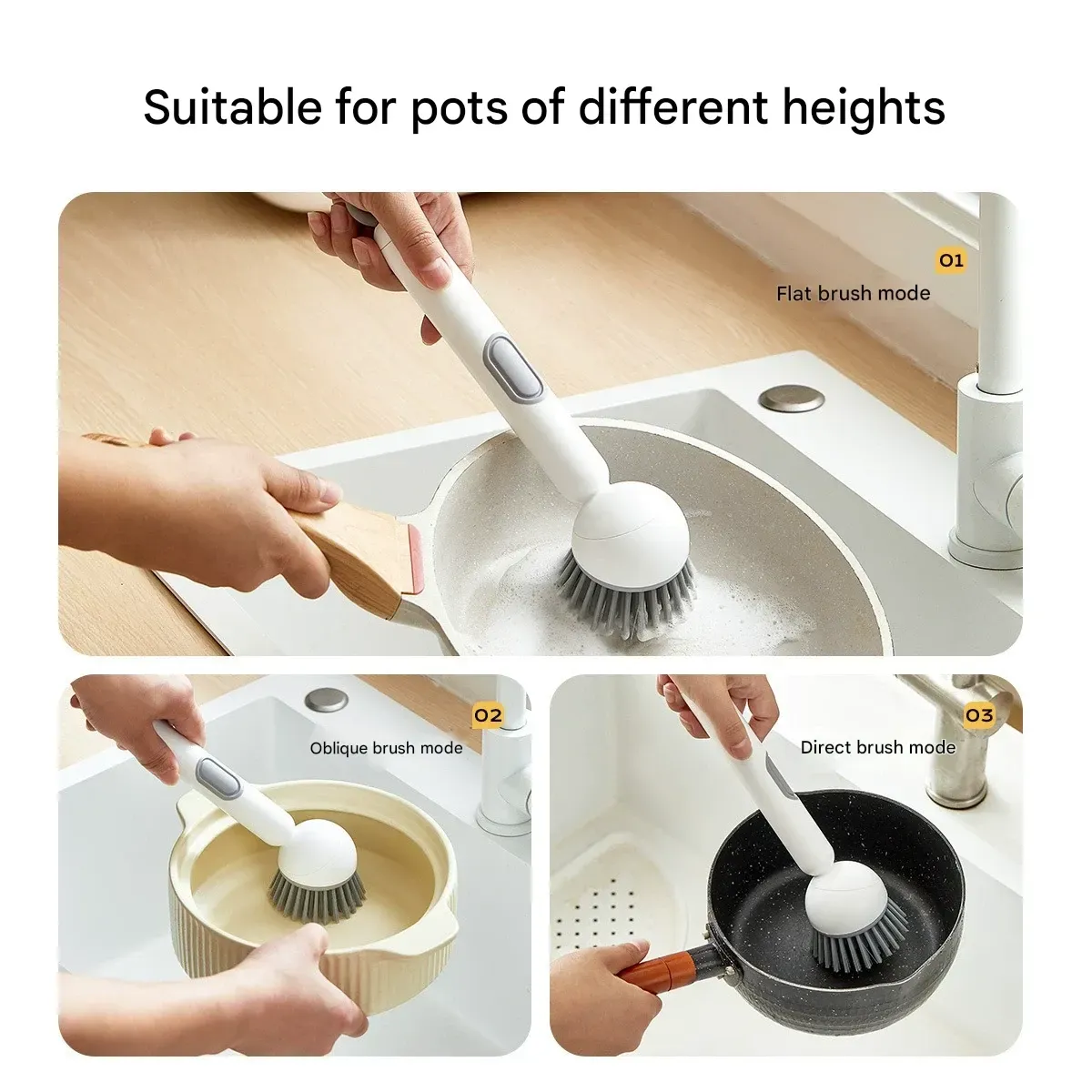 Suitable for pots of different heights

01
Flat brush mode

02
Oblique brush mode

03
Direct brush mode