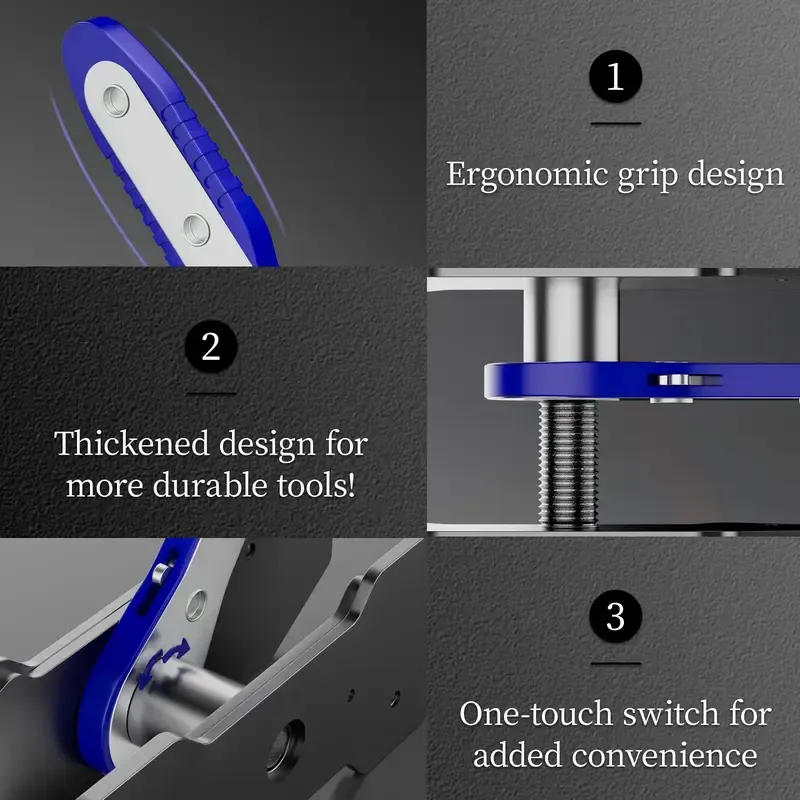 1

Ergonomic grip design

2

Thickened design for more durable tools!

3

One-touch switch for added convenience