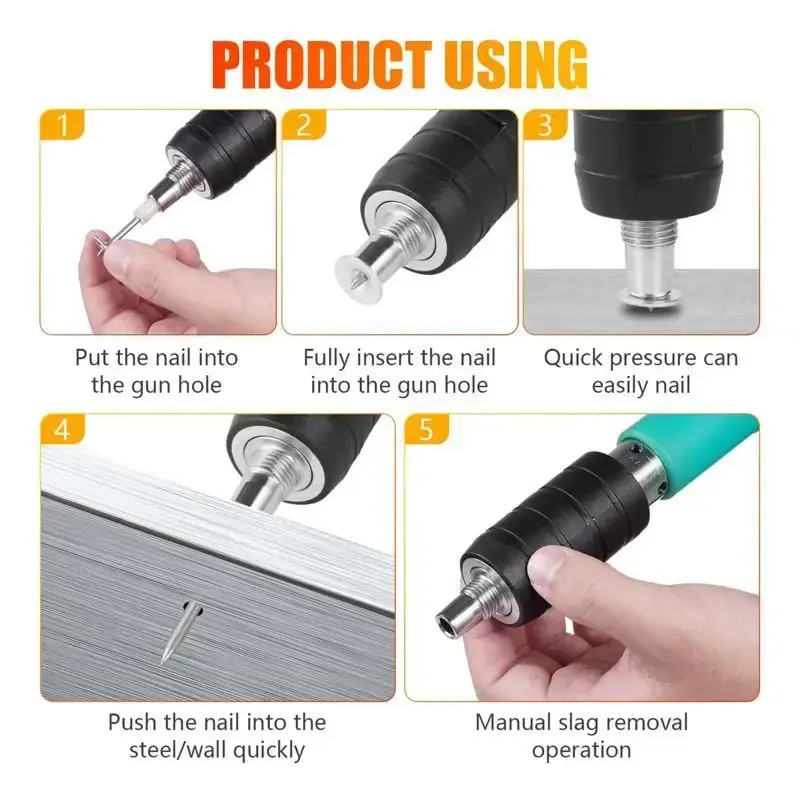 PRODUCT USING

1

Put the nail into the gun hole

2

Fully insert the nail into the gun hole

3

Quick pressure can easily nail

4

Push the nail into the steel/wall quickly

5

Manual slag removal operation