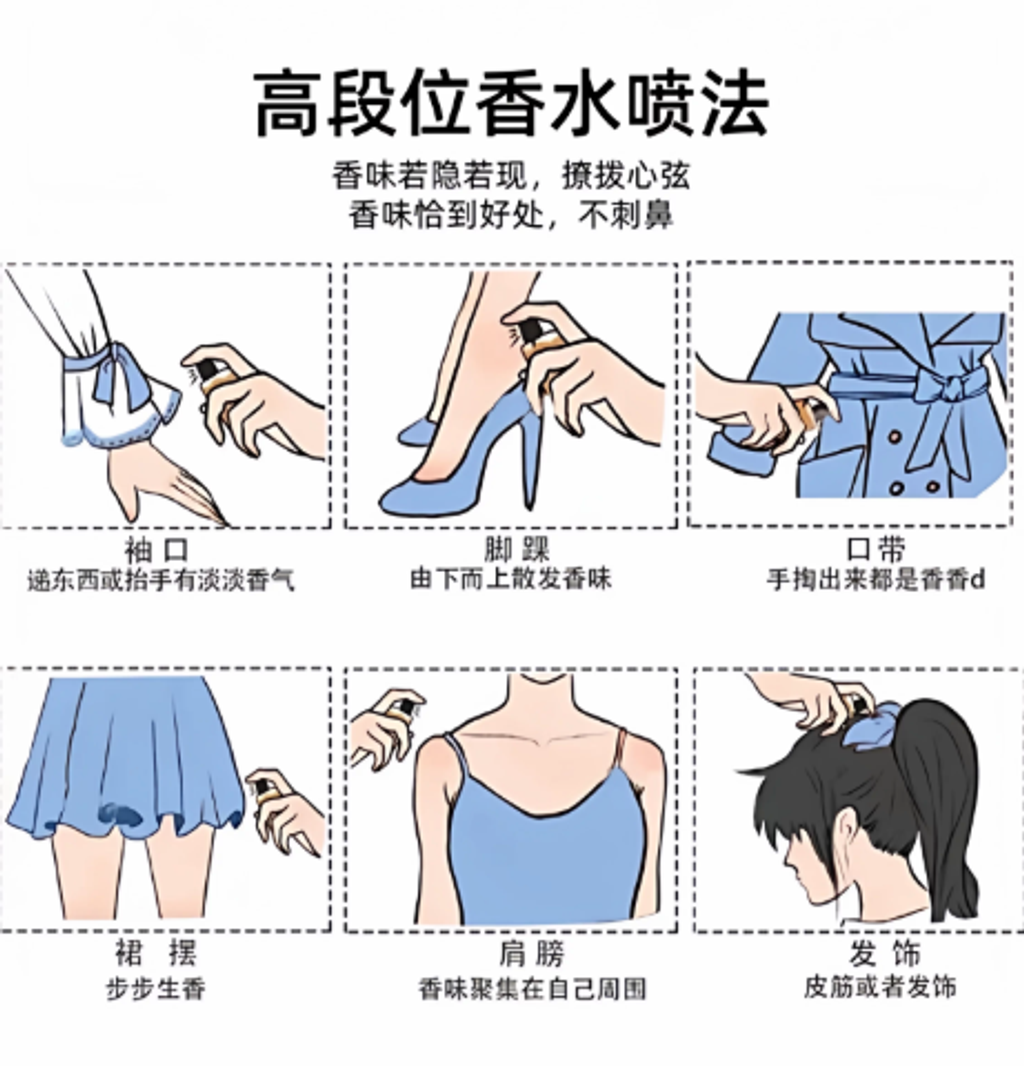 高段位香水喷法

香味若隐若现，撩拨心弦
香味恰到好处，不刺鼻

袖口
递东西或抬手有淡淡香气

脚踝
由下而上散发香味

口带
手掏出来都是香香d

裙摆
步步生香

肩膀
香味聚集在自己周围

发饰
皮筋或者发饰