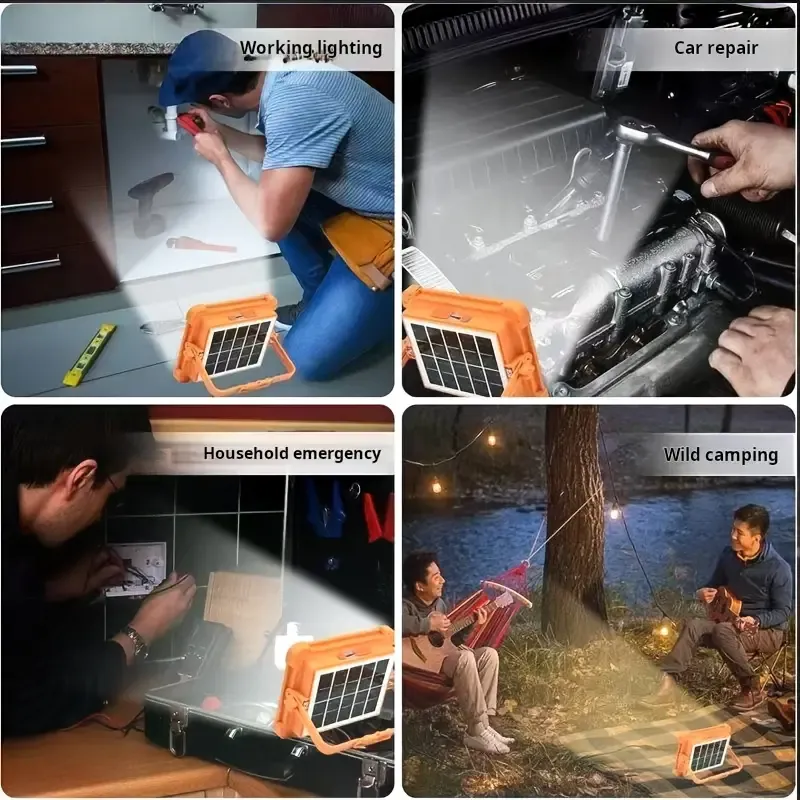 Working lighting

Car repair

Household emergency

Wild camping