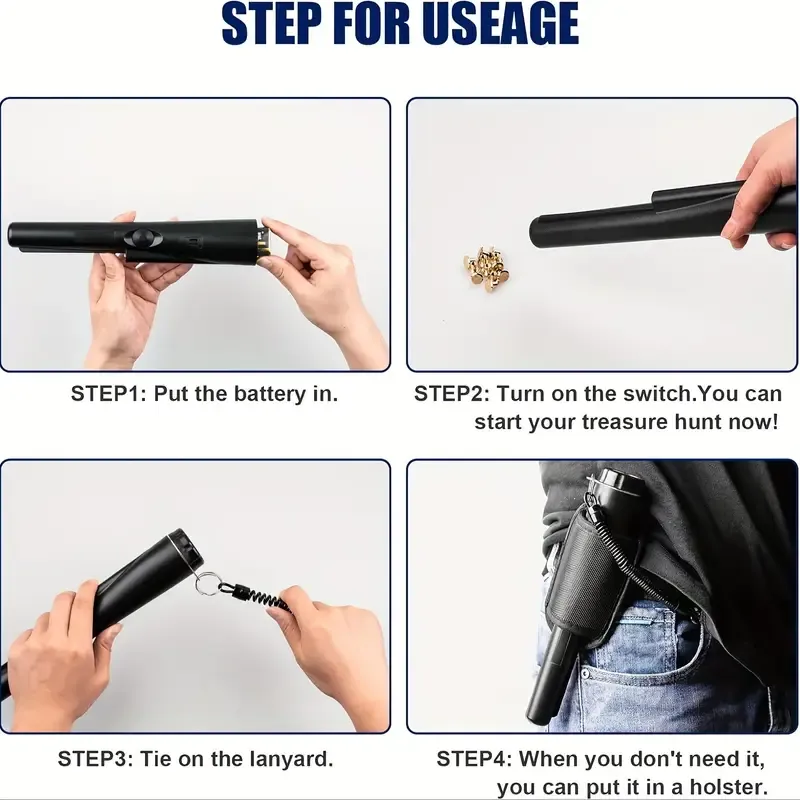 STEP FOR USEAGE

STEP1: Put the battery in.

STEP2: Turn on the switch.You can start your treasure hunt now!

STEP3: Tie on the lanyard.

STEP4: When you don't need it, you can put it in a holster.