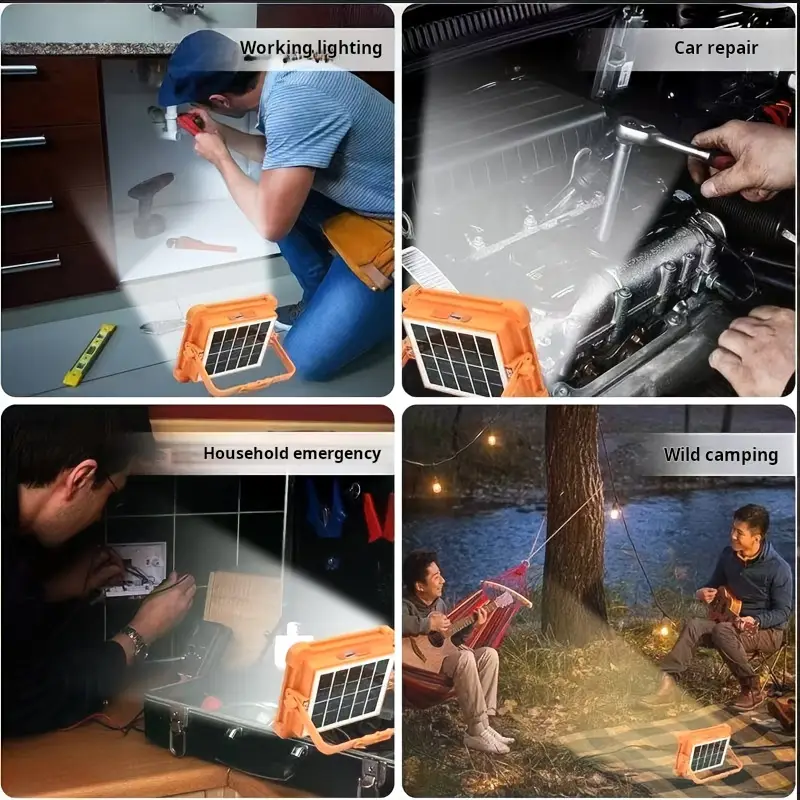 Working lighting

Car repair

Household emergency

Wild camping