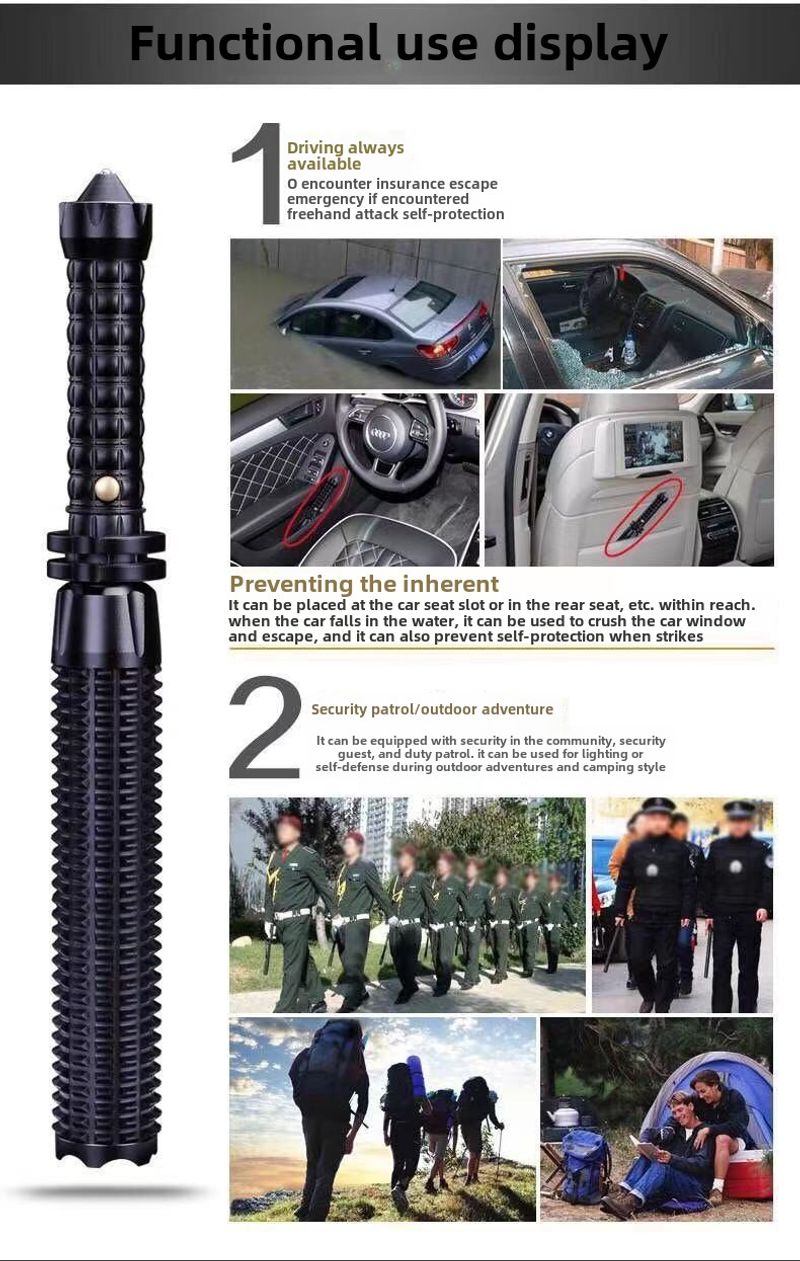 Functional use display

1 Driving always available
O encounter insurance escape emergency if encountered freehand attack self-protection

Preventing the inherent
It can be placed at the car seat slot or in the rear seat, etc. within reach. when the car falls in the water, it can be used to crush the car window and escape, and it can also prevent self-protection when strikes

2 Security patrol/outdoor adventure
It can be equipped with security in the community, security guest, and duty patrol. it can be used for lighting or self-defense during outdoor adventures and camping style