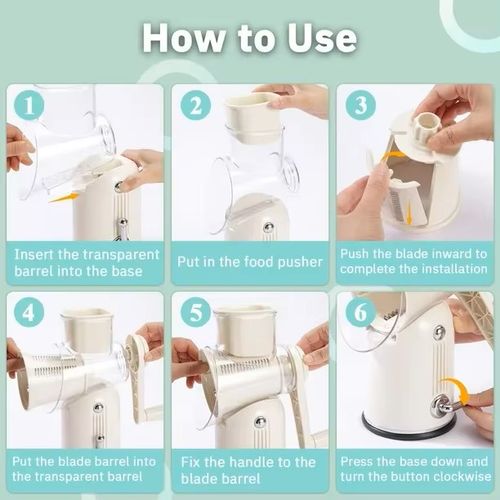 How to Use

1
Insert the transparent barrel into the base

2
Put in the food pusher

3
Push the blade inward to complete the installation

4
Put the blade barrel into the transparent barrel

5
Fix the handle to the blade barrel

6
Press the base down and turn the button clockwise