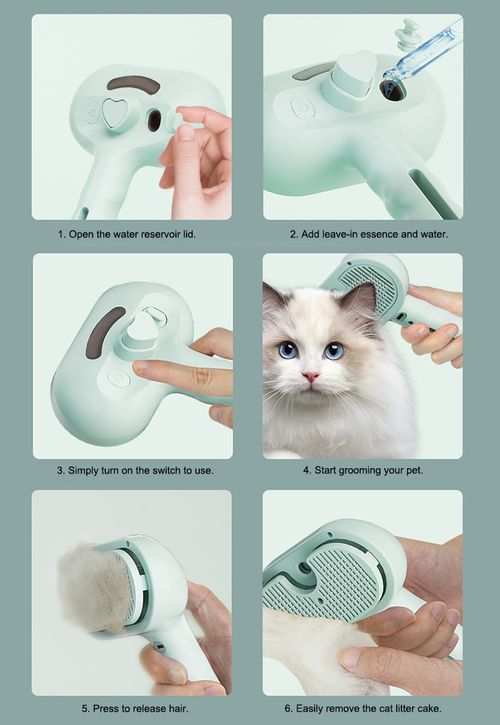 1. Open the water reservoir lid.

2. Add leave-in essence and water.

3. Simply turn on the switch to use.

4. Start grooming your pet.

5. Press to release hair.

6. Easily remove the cat litter cake.