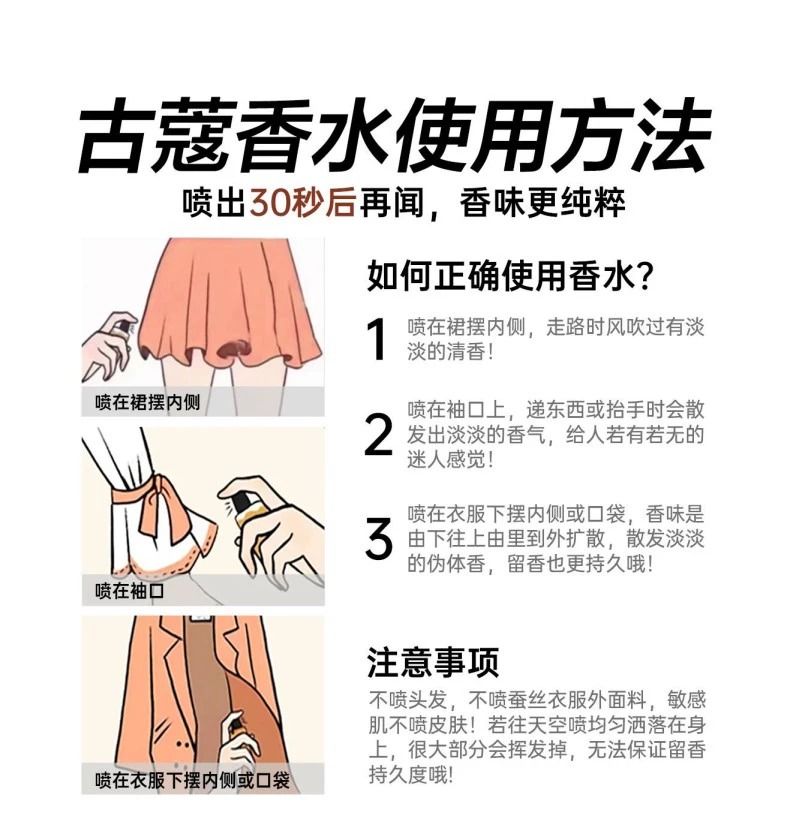 古蔻香水使用方法

喷出30秒后再闻，香味更纯粹

喷在裙摆内侧

喷在袖口

喷在衣服下摆内侧或口袋

如何正确使用香水？

1 喷在裙摆内侧，走路时风吹过有淡淡的清香！

2 喷在袖口上，递东西或抬手时会散发出淡淡的香气，给人若有若无的迷人感觉！

3 喷在衣服下摆内侧或口袋，香味是由下往上由里到外扩散，散发淡淡的伪体香，留香也更持久哦！

注意事项

不喷头发，不喷蚕丝衣服外面料，敏感肌不喷皮肤！若往天空喷均匀洒落在身上，很大部分会挥发掉，无法保证留香持久度哦！