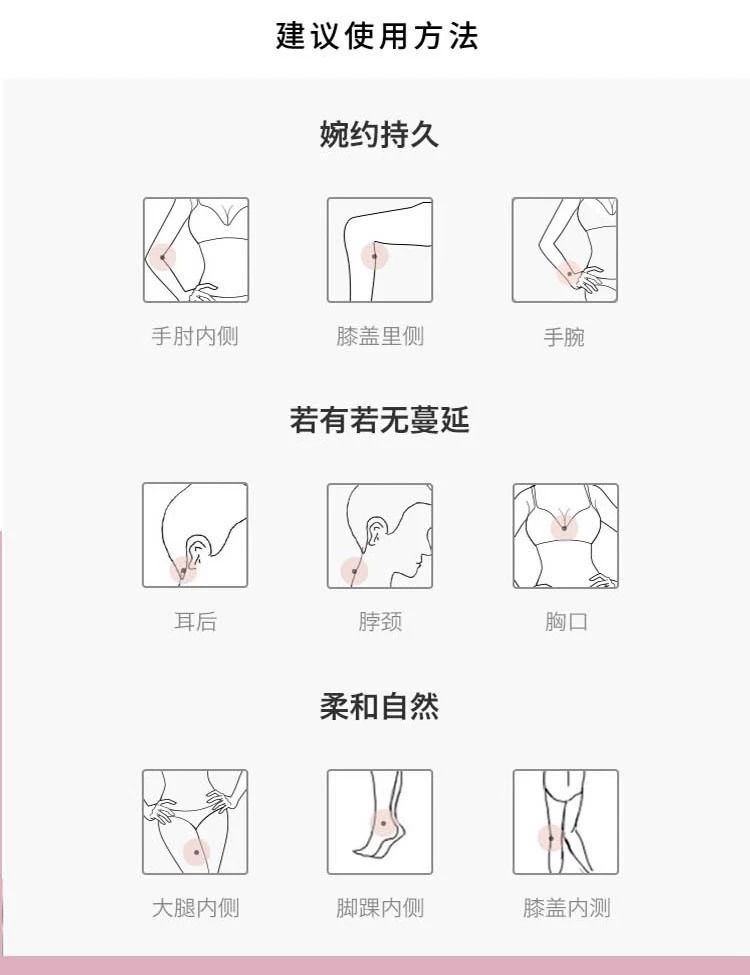 建议使用方法

婉约持久

手肘内侧

膝盖里侧

手腕

若有若无蔓延

耳后

脖颈

胸口

柔和自然

大腿内侧

脚踝内侧

膝盖内测