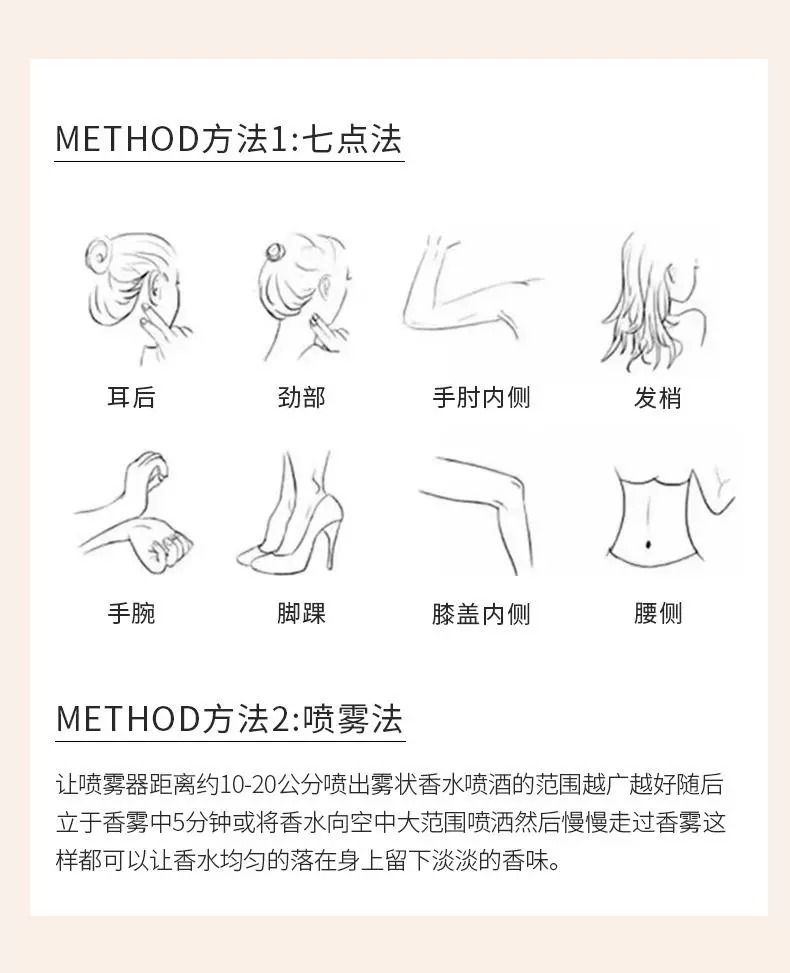 METHOD方法1:七点法

耳后

劲部

手肘内侧

发梢

手腕

脚踝

膝盖内侧

腰侧

METHOD方法2:喷雾法

让喷雾器距离约10-20公分喷出雾状香水喷洒的范围越广越好随后立于香雾中5分钟或将香水向空中大范围喷洒然后慢慢走过香雾这样都可以让香水均匀的落在身上留下淡淡的香味。