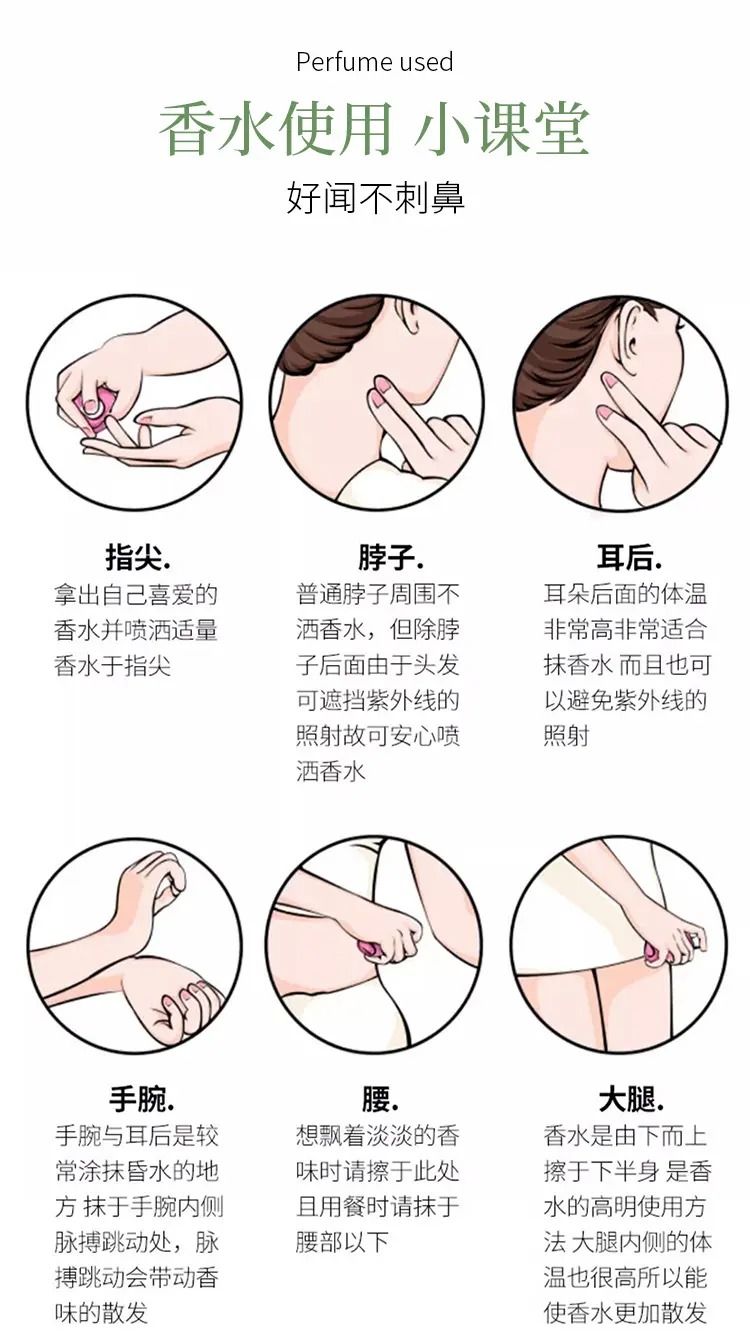 Perfume used

香水使用 小课堂

好闻不刺鼻

指尖.
拿出自己喜爱的香水并喷洒适量香水于指尖

脖子.
普通脖子周围不洒香水，但除脖子后面由于头发可遮挡紫外线的照射故可安心喷洒香水

耳后.
耳朵后面的体温非常高非常适合抹香水 而且也可以避免紫外线的照射

手腕.
手腕与耳后是较常涂抹昏水的地方 抹于手腕内侧脉搏跳动处，脉搏跳动会带动香味的散发

腰.
想飘着淡淡的香味时请擦于此处且用餐时请抹于腰部以下

大腿.
香水是由下而上擦于下半身 是香水的高明使用方法 大腿内侧的体温也很高所以能使香水更加散发