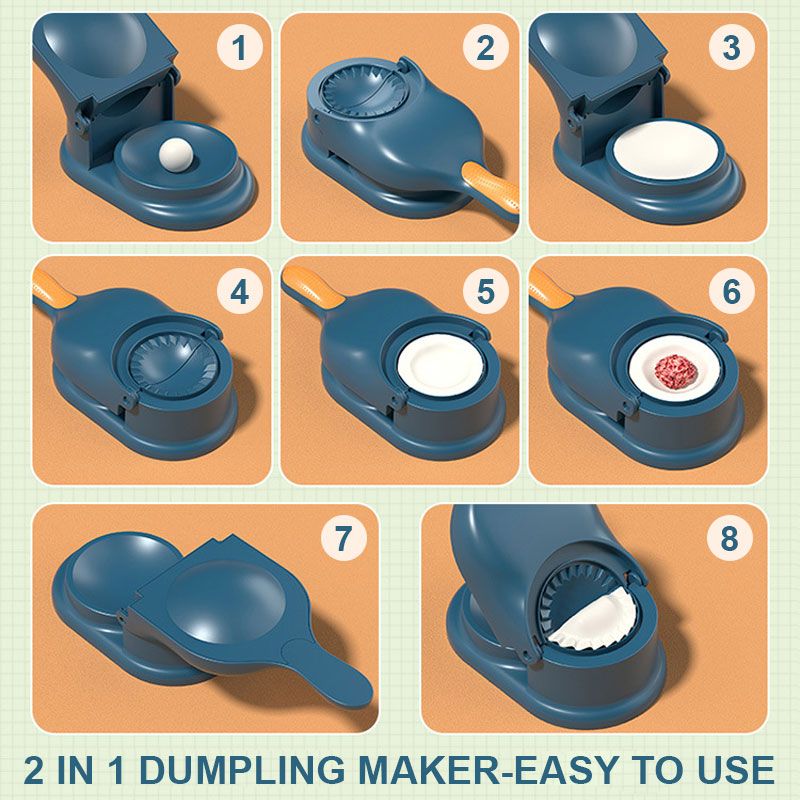 1
2
3
4
5
6
7
8

2 IN 1 DUMPLING MAKER-EASY TO USE