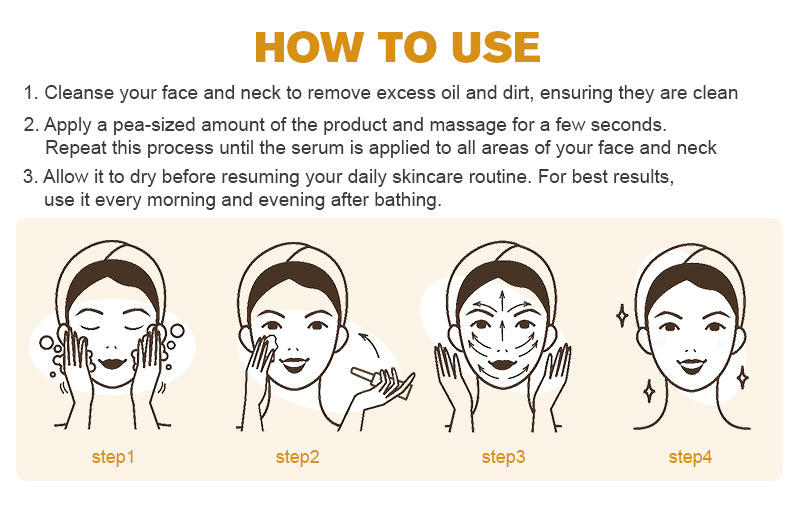 HOW TO USE

1. Cleanse your face and neck to remove excess oil and dirt, ensuring they are clean

2. Apply a pea-sized amount of the product and massage for a few seconds. Repeat this process until the serum is applied to all areas of your face and neck

3. Allow it to dry before resuming your daily skincare routine. For best results, use it every morning and evening after bathing.

step1

step2

step3

step4