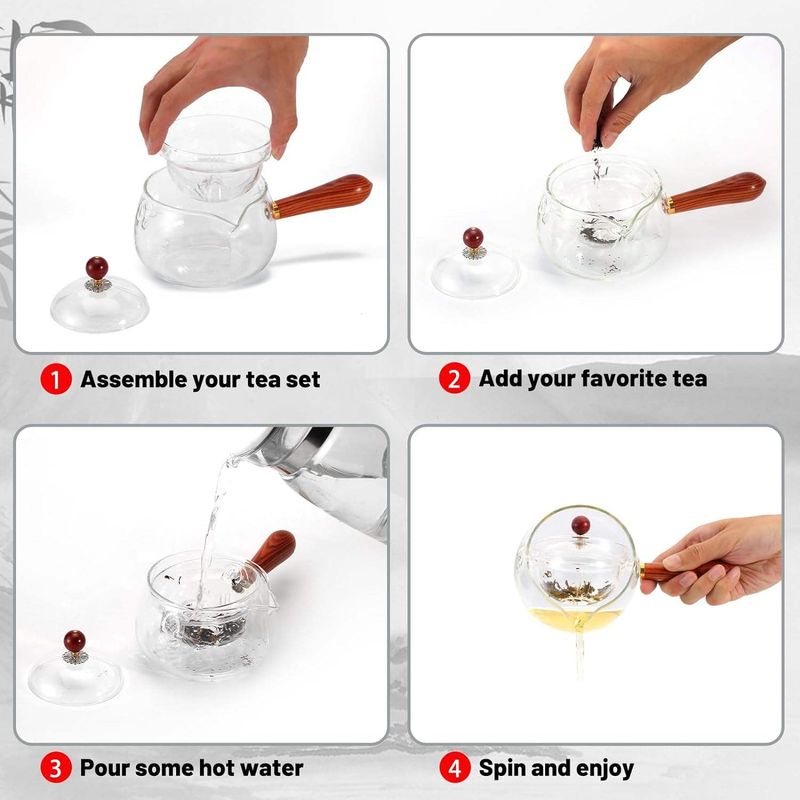 1 Assemble your tea set

2 Add your favorite tea

3 Pour some hot water

4 Spin and enjoy