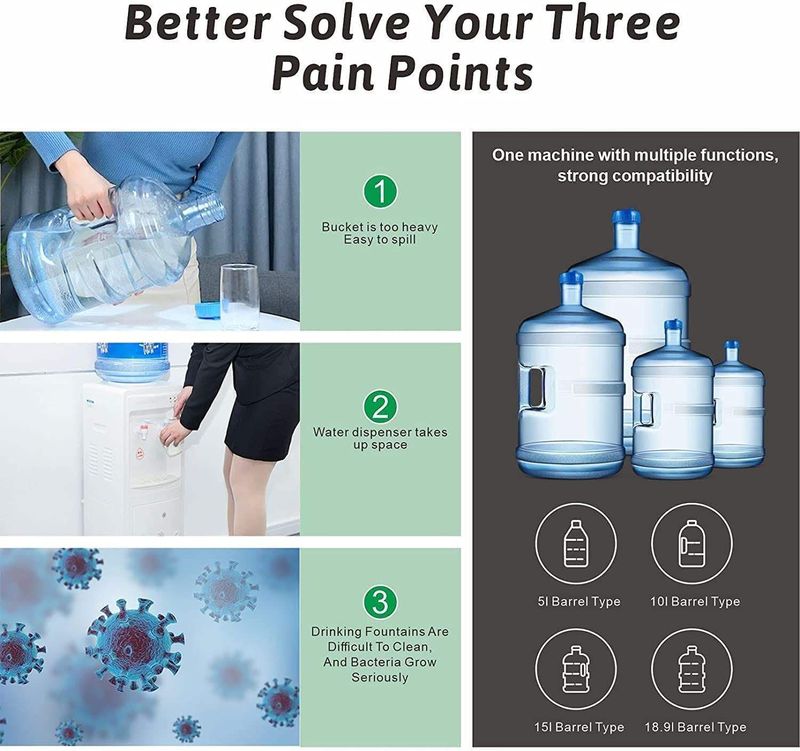 Better Solve Your Three Pain Points

1

Bucket is too heavy
Easy to spill

2

Water dispenser takes up space

3

Drinking Fountains Are Difficult To Clean, And Bacteria Grow Seriously

One machine with multiple functions, strong compatibility

5l Barrel Type

10l Barrel Type

15l Barrel Type

18.9l Barrel Type